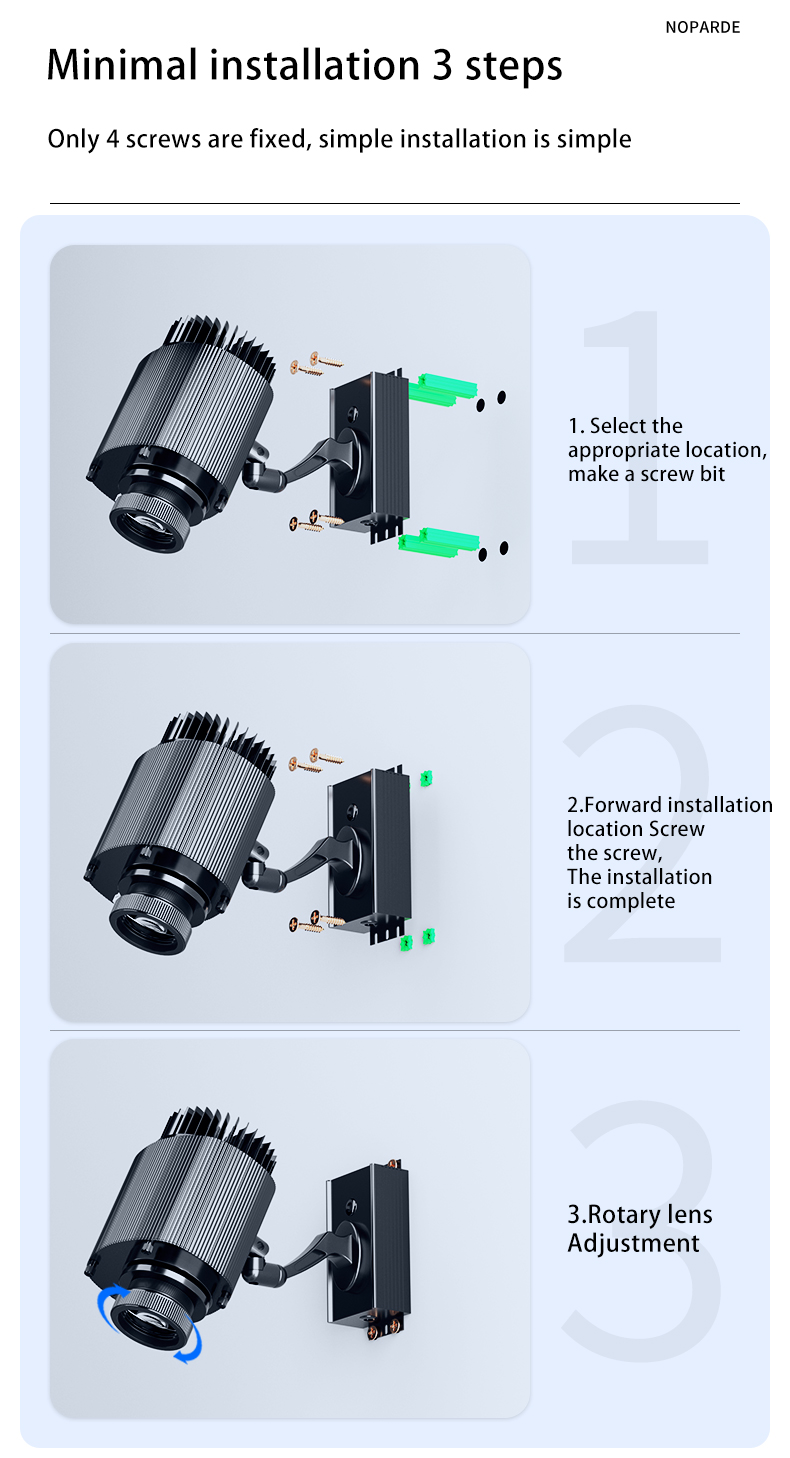 NOPARDE

Minimal installation 3 steps

Only 4 screws are fixed, simple installation is simple

1

1. Select the appropriate location, make a screw bit

2

2.Forward installation location Screw the screw, The installation is complete

3

3.Rotary lens Adjustment